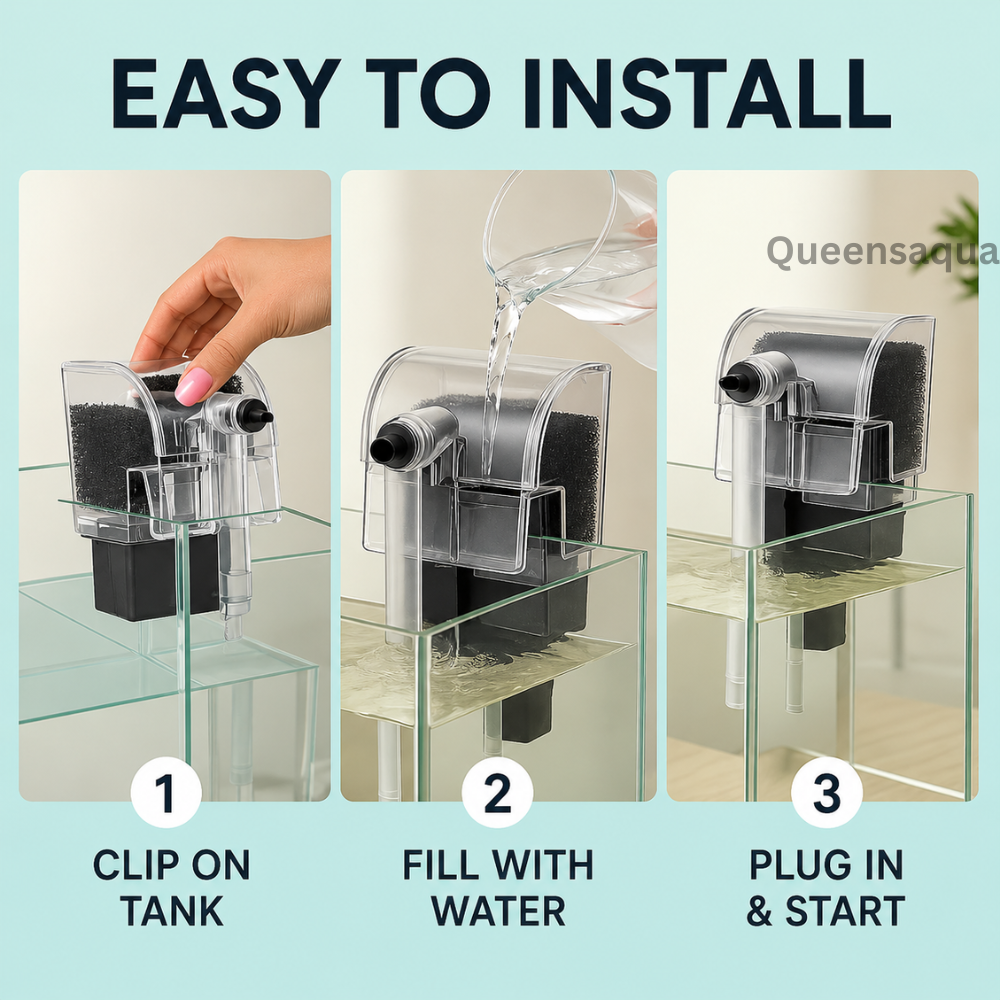 EASY TO INSTALL

Queensaqua

1
CLIP ON TANK

2
FILL WITH WATER

3
PLUG IN & START