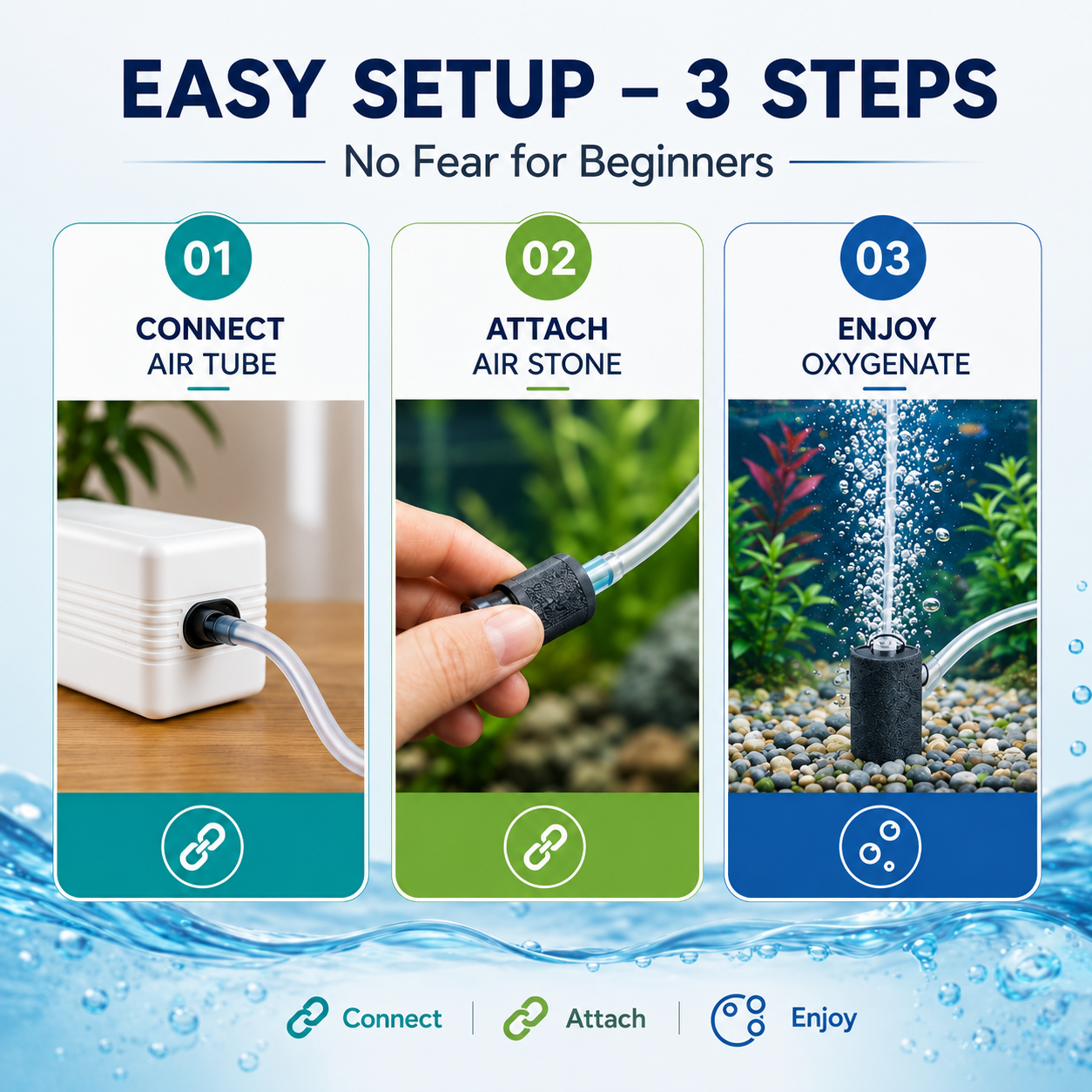 EASY SETUP – 3 STEPS

No Fear for Beginners

01

CONNECT
AIR TUBE

02

ATTACH
AIR STONE

03

ENJOY
OXYGENATE

Connect | Attach | Enjoy